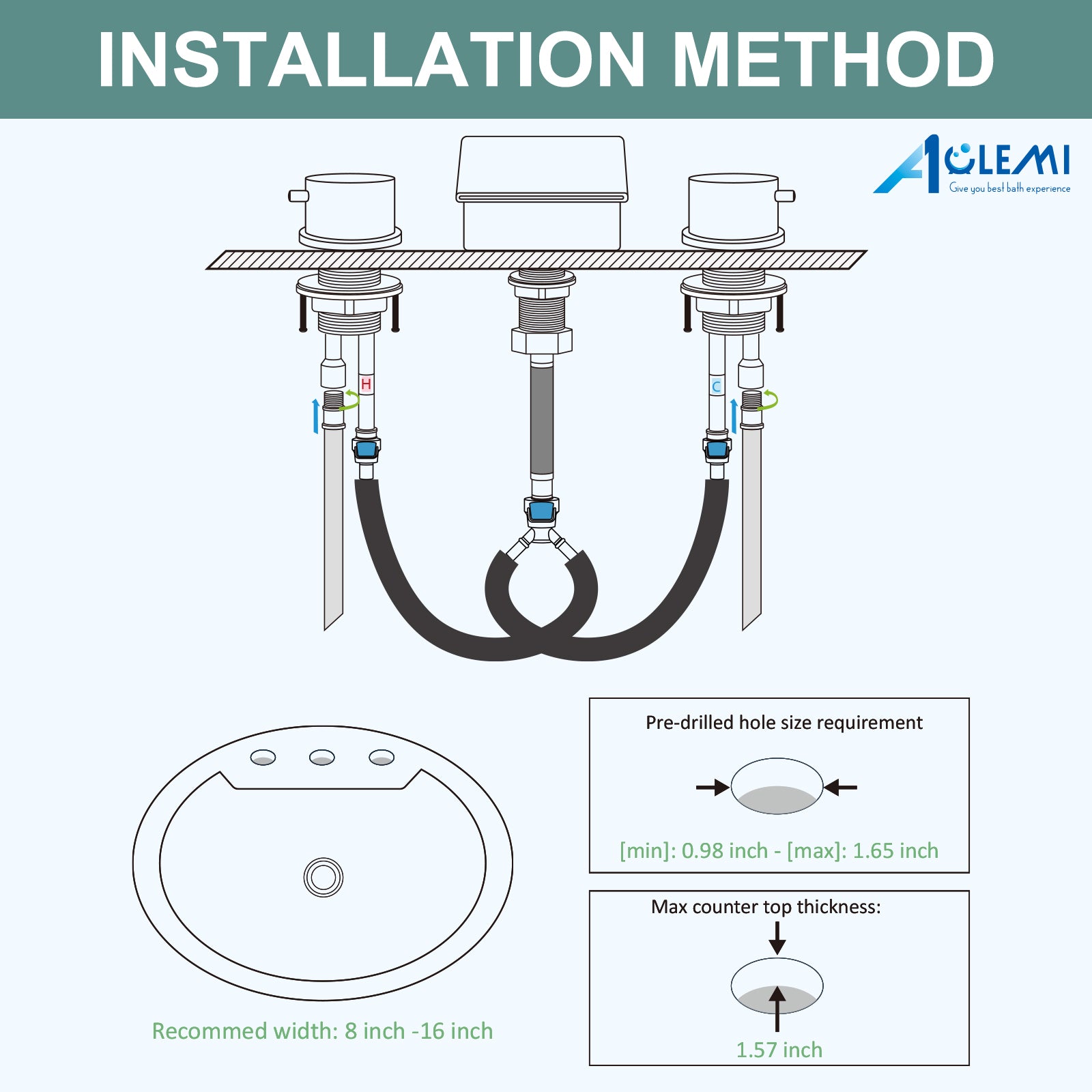 INSTALLATION METHOD

AOLEMI
Give you best bath experience

H

C

Recommed width: 8 inch -16 inch

Pre-drilled hole size requirement

[min]: 0.98 inch - [max]: 1.65 inch

Max counter top thickness:

1.57 inch