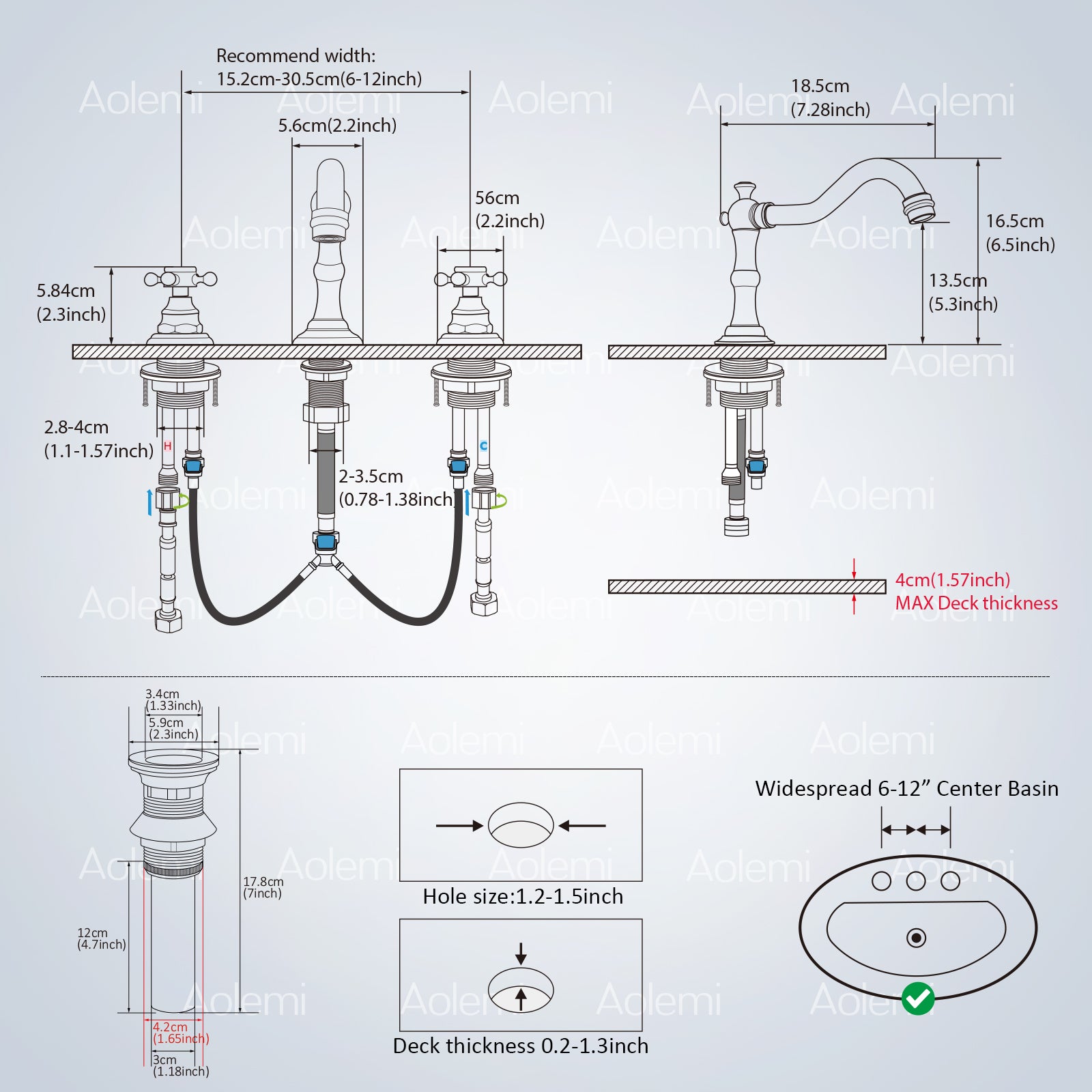 Recommend width:
15.2cm-30.5cm(6-12inch)

5.6cm(2.2inch)

56cm
(2.2inch)

5.84cm
(2.3inch)

2.8-4cm
(1.1-1.57inch)

H

C

2-3.5cm
(0.78-1.38inch)

18.5cm
(7.28inch)

16.5cm
(6.5inch)

13.5cm
(5.3inch)

4cm(1.57inch)
MAX Deck thickness

3.4cm
(1.33inch)
5.9cm
(2.3inch)

17.8cm
(7inch)

12cm
(4.7inch)

4.2cm
(1.65inch)

3cm
(1.18inch)

Hole size:1.2-1.5inch

Deck thickness 0.2-1.3inch

Widespread 6-12” Center Basin

Aolemi